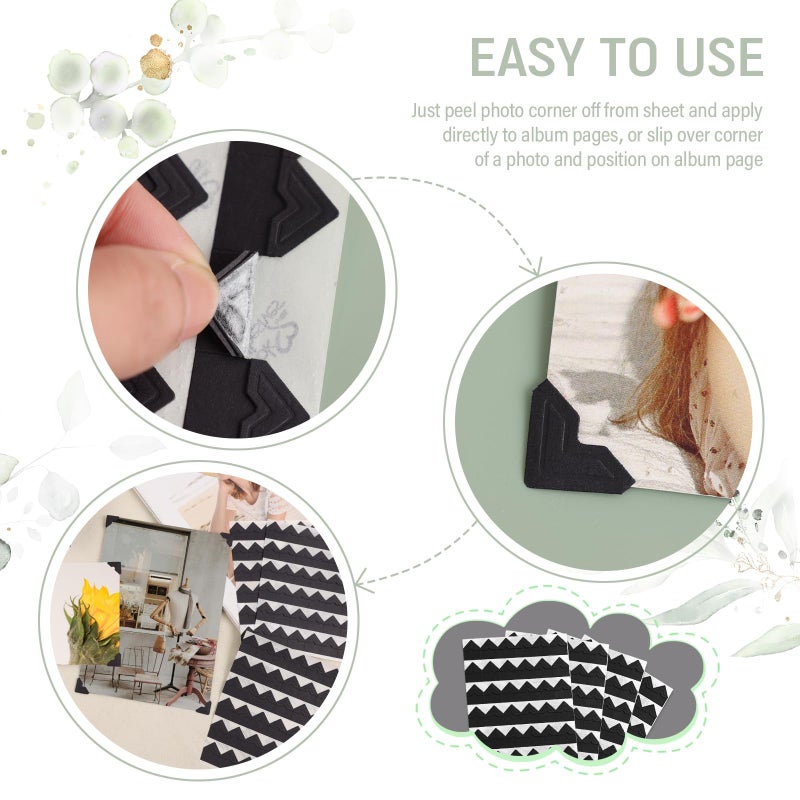 EASY TO USE

Just peel photo corner off from sheet and apply directly to album pages, or slip over corner of a photo and position on album page